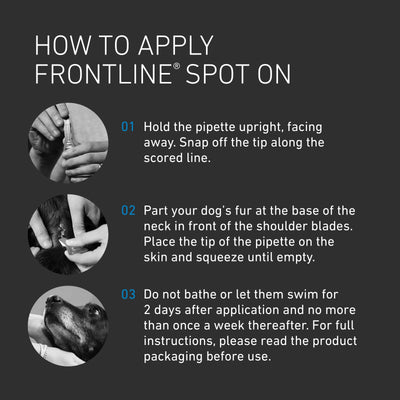 HOW TO APPLY FRONTLINE® SPOT ON

01 Hold the pipette upright, facing away. Snap off the tip along the scored line.

02 Part your dog's fur at the base of the neck in front of the shoulder blades. Place the tip of the pipette on the skin and squeeze until empty.

03 Do not bathe or let them swim for 2 days after application and no more than once a week thereafter. For full instructions, please read the product packaging before use.