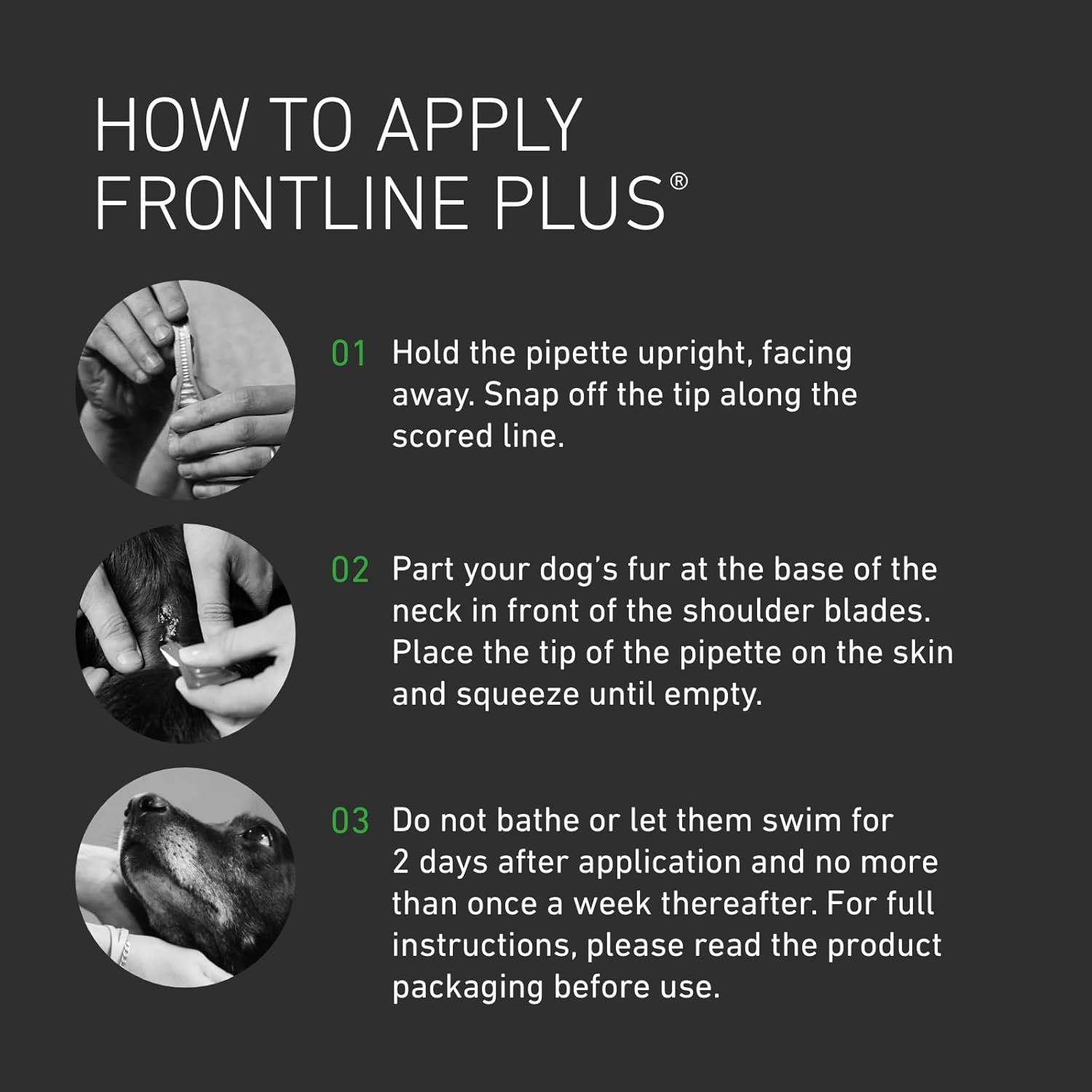 HOW TO APPLY FRONTLINE PLUS®

01 Hold the pipette upright, facing away. Snap off the tip along the scored line.

02 Part your dog's fur at the base of the neck in front of the shoulder blades. Place the tip of the pipette on the skin and squeeze until empty.

03 Do not bathe or let them swim for 2 days after application and no more than once a week thereafter. For full instructions, please read the product packaging before use.